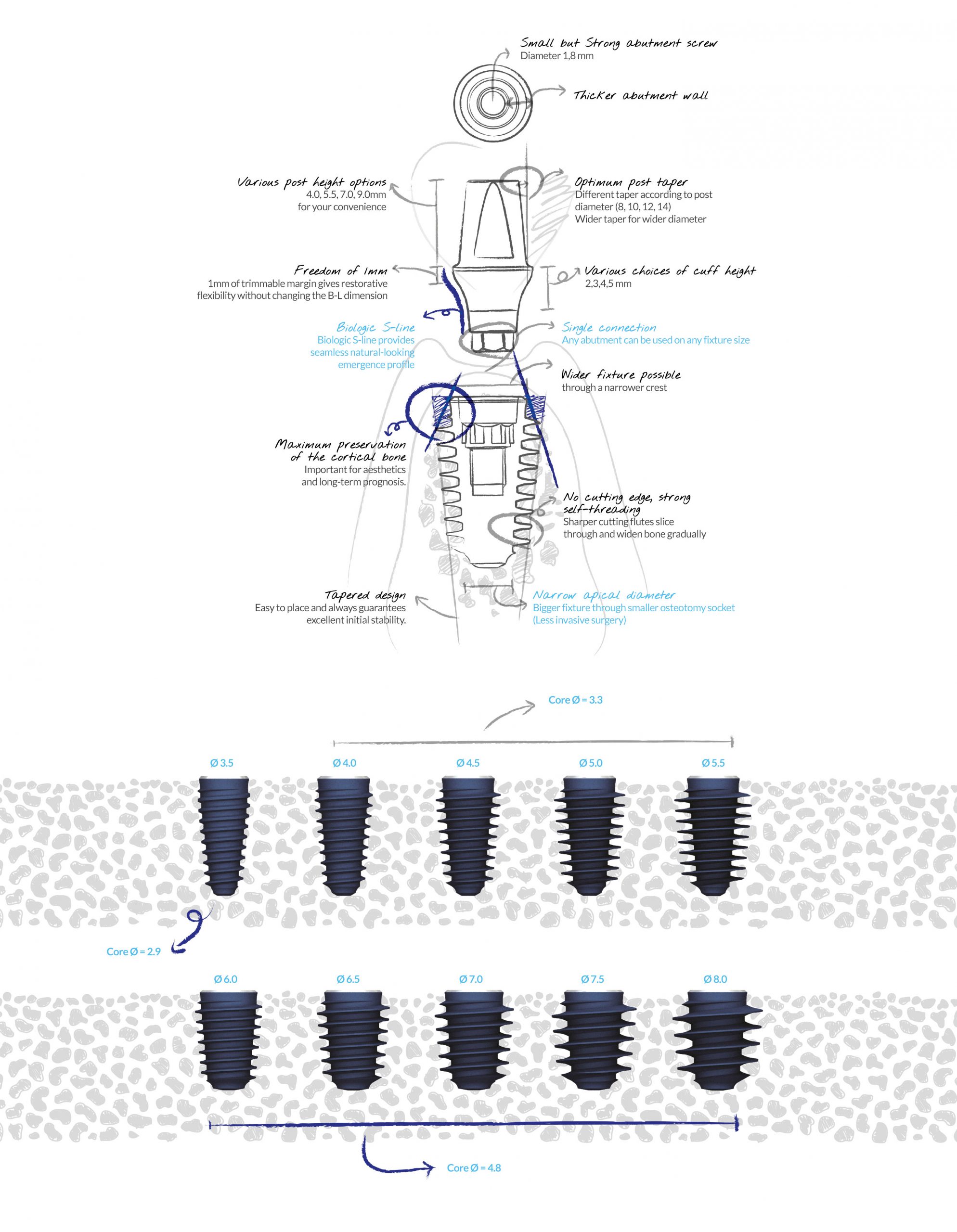 Small but Strong abutment screw
Diameter 1,8 mm

Thicker abutment wall

Various post height options
4.0, 5.5, 7.0, 9.0mm
for your convenience

Optimum post taper
Different taper according to post diameter (8, 10, 12, 14)
Wider taper for wider diameter

Freedom of 1mm
1mm of trimmable margin gives restorative flexibility without changing the B-L dimension

Various choices of cuff height
2,3,4,5 mm

Biologic S-line
Biologic S-line provides seamless natural-looking emergence profile

Single connection
Any abutment can be used on any fixture size

Wider fixture possible
through a narrower crest

Maximum preservation of the cortical bone
Important for aesthetics and long-term prognosis.

No cutting edge, strong self-threading
Sharper cutting flutes slice through and widen bone gradually

Tapered design
Easy to place and always guarantees excellent initial stability.

Narrow apical diameter
Bigger fixture through smaller osteotomy socket
(Less invasive surgery)

Core Ø = 3.3

Ø 3.5
Ø 4.0
Ø 4.5
Ø 5.0
Ø 5.5

Core Ø = 2.9

Ø 6.0
Ø 6.5
Ø 7.0
Ø 7.5
Ø 8.0

Core Ø = 4.8