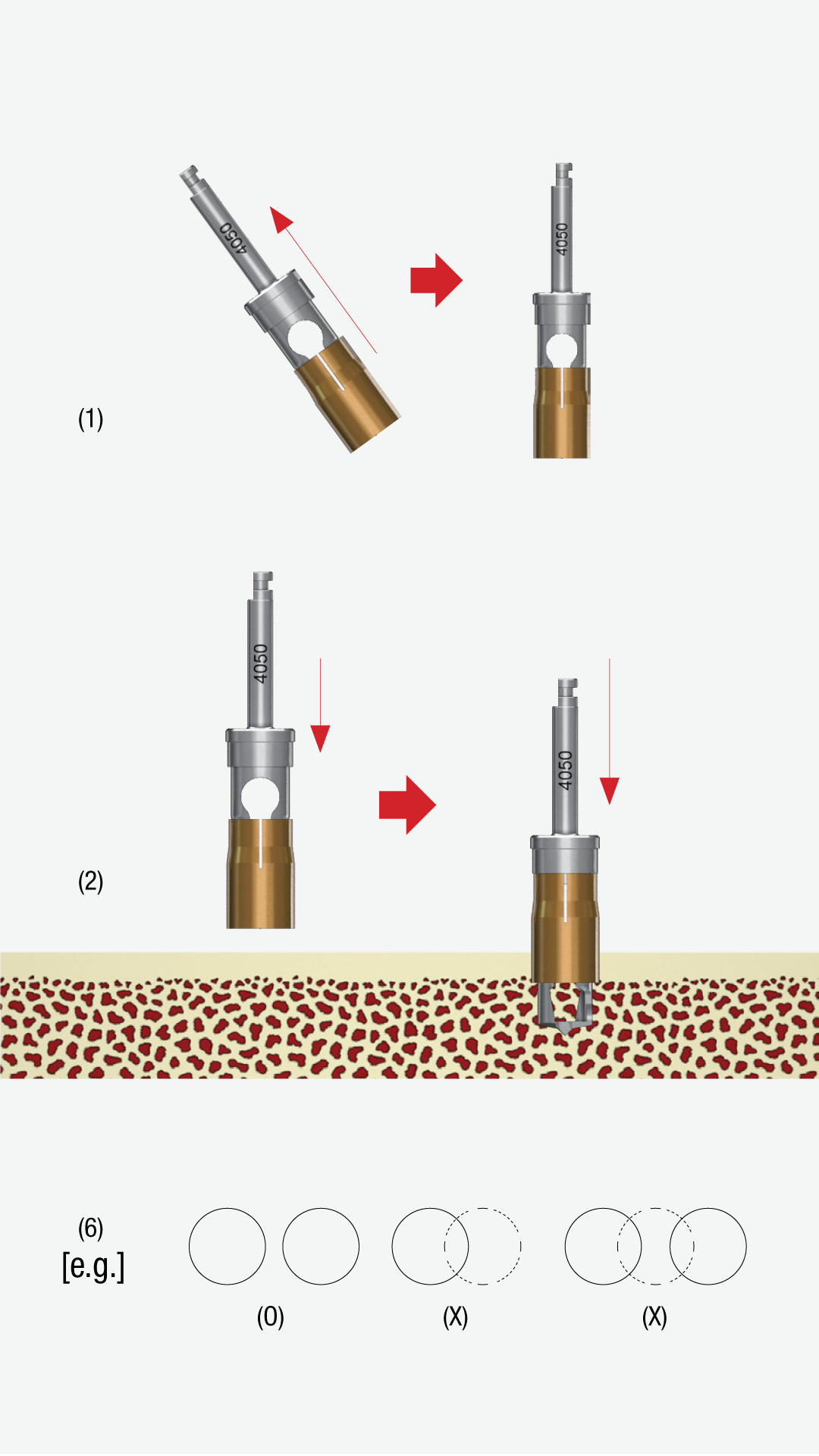 4050

4050

(1)

4050

4050

(2)

(6)
[e.g.]

(O)

(X)

(X)